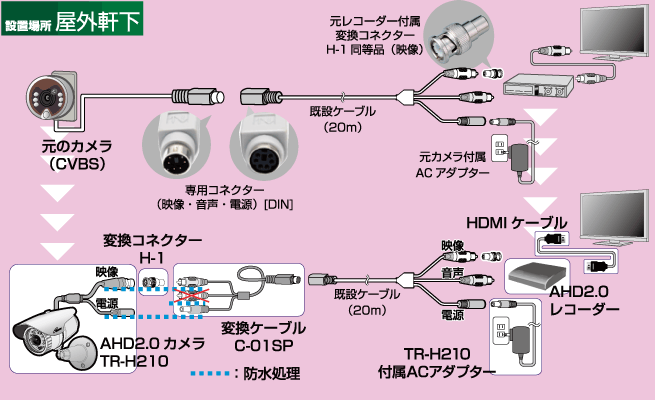 設置場所 屋外軒下

元レコーダー付属
変換コネクター
H-1 同等品（映像）

元のカメラ
（CVBS）

既設ケーブル
（20m）

元カメラ付属
AC アダプター

専用コネクター
（映像・音声・電源）[DIN]

HDMI ケーブル

変換コネクター
H-1

映像

電源

映像

音声

電源

既設ケーブル
（20m）

AHD2.0
レコーダー

AHD2.0 カメラ
TR-H210

変換ケーブル
C-01SP

：防水処理

TR-H210
付属ACアダプター